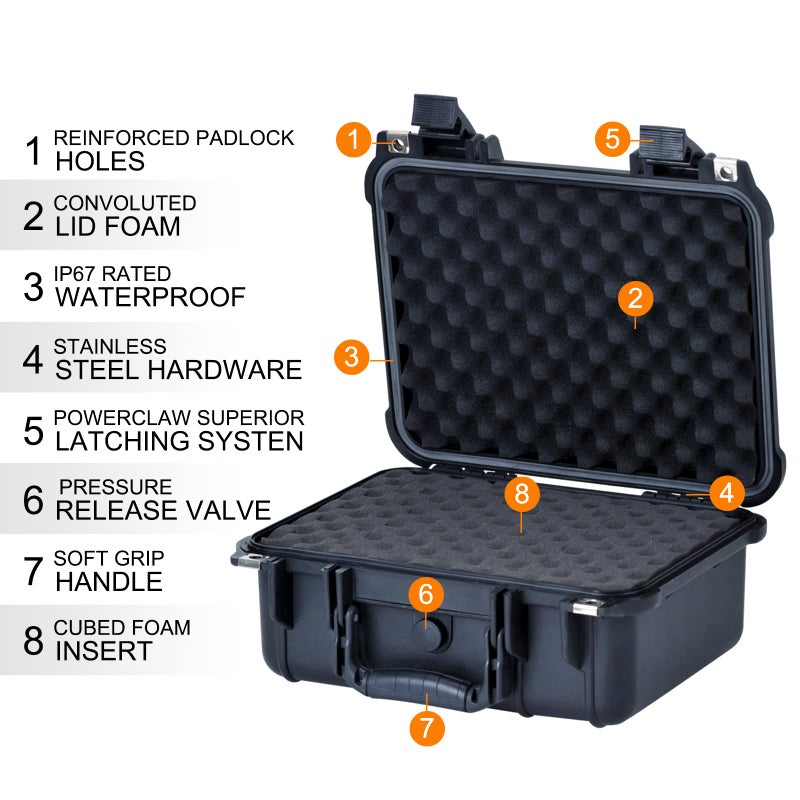 1 REINFORCED PADLOCK HOLES

2 CONVOLUTED LID FOAM

3 IP67 RATED WATERPROOF

4 STAINLESS STEEL HARDWARE

5 POWERCLAW SUPERIOR LATCHING SYSTEN

6 PRESSURE RELEASE VALVE

7 SOFT GRIP HANDLE

8 CUBED FOAM INSERT

1
5
2
3
8
4
6
7